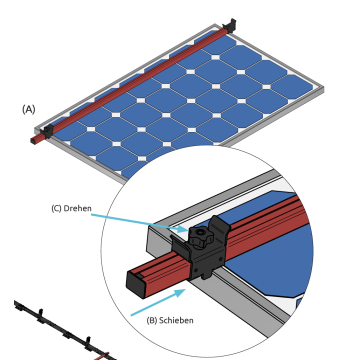 (A)

(C) Drehen

(B) Schieben