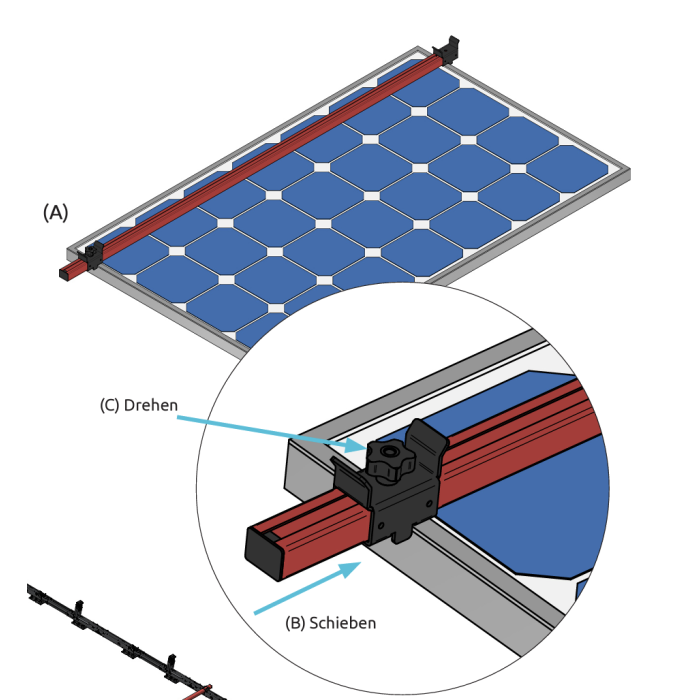 (A)

(C) Drehen

(B) Schieben